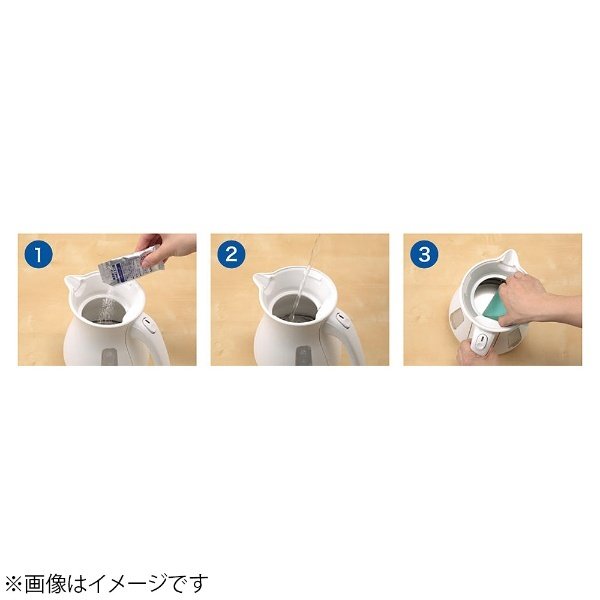 1

2

3

※画像はイメージです