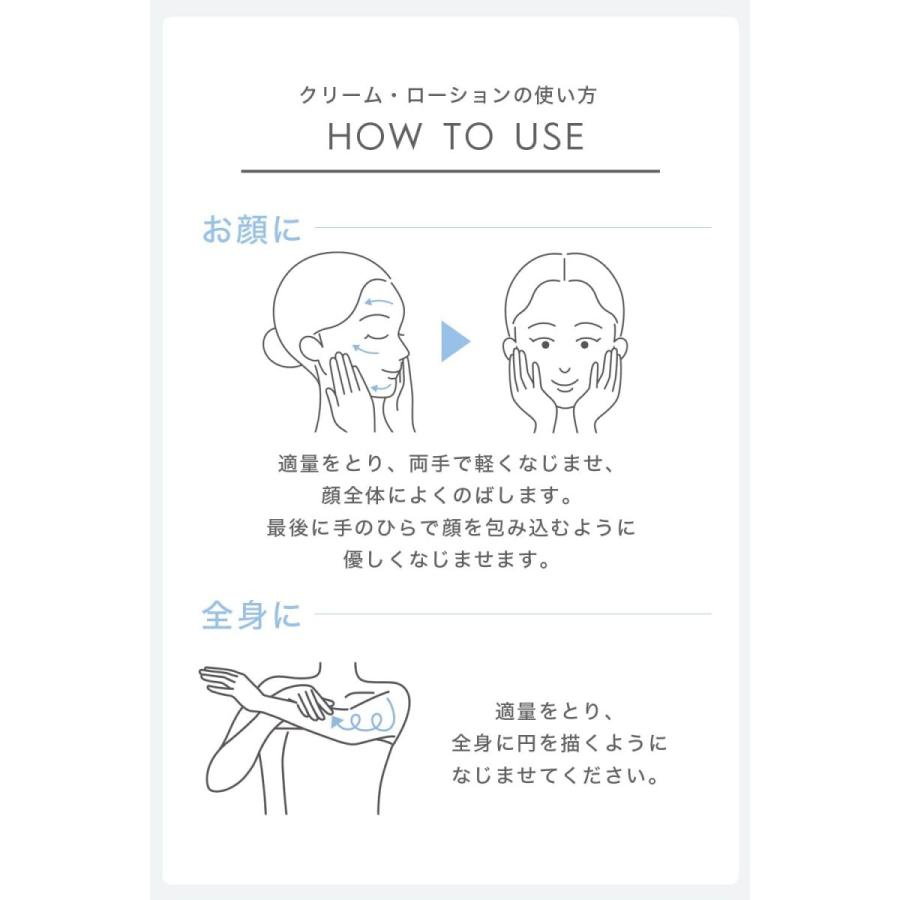 クリーム・ローションの使い方
HOW TO USE

お顔に

適量をとり、両手で軽くなじませ、
顔全体によくのばします。
最後に手のひらで顔を包み込むように
優しくなじませます。

全身に

適量をとり、
全身に円を描くように
なじませてください。