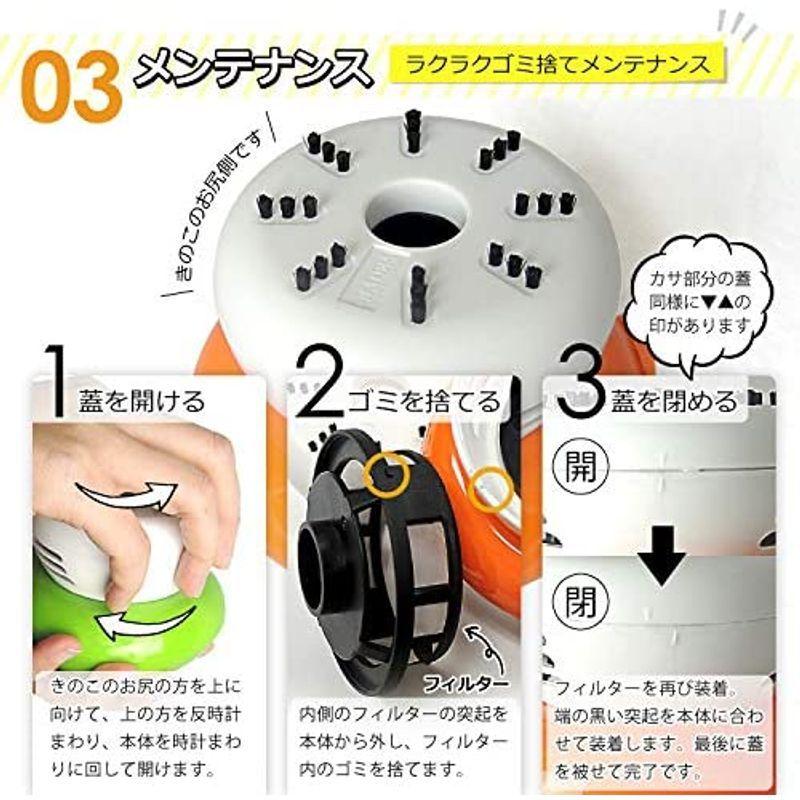 03 メンテナンス

ラクラクゴミ捨てメンテナンス

きのこのお尻側です

カサ部分の蓋同様に▼▲の印があります

1 蓋を開ける

きのこのお尻の方を上に向けて、上の方を反時計まわり、本体を時計まわりに回して開けます。

2 ゴミを捨てる

フィルター

内側のフィルターの突起を本体から外し、フィルター内のゴミを捨てます。

3 蓋を閉める

開

閉

フィルターを再び装着。端の黒い突起を本体に合わせて装着します。最後に蓋を被せて完了です。