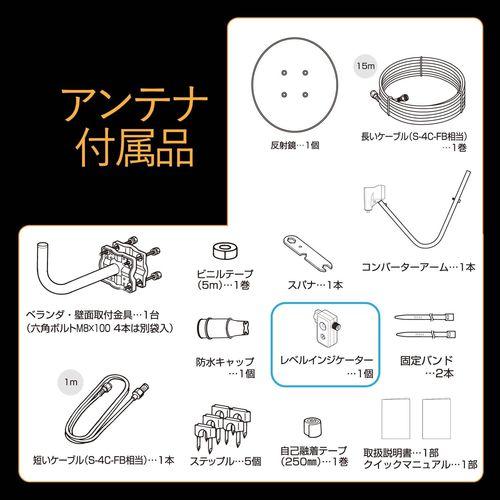 アンテナ
付属品

反射鏡…1個

15m

長いケーブル(S-4C-FB相当)
…1巻

コンバーターアーム…1本

ベランダ・壁面取付金具…1台
(六角ボルトM8×100 4本は別袋入)

ビニルテープ
(5m)…1巻

スパナ…1本

防水キャップ
…1個

レベルインジケーター
…1個

固定バンド
…2本

1m

短いケーブル(S-4C-FB相当)…1本

ステップル…5個

自己融着テープ
(250㎜)…1巻

取扱説明書…1部
クイックマニュアル…1部