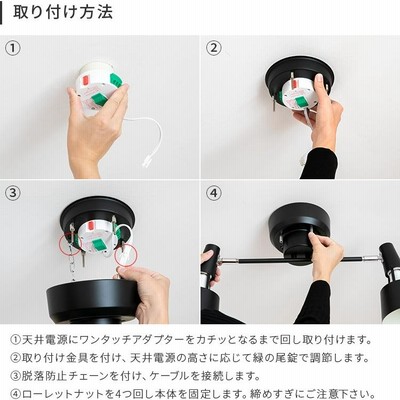 取り付け方法

①

②

③

④

①天井電源にワンタッチアダプターをカチッとなるまで回し取り付けます。
②取り付け金具を付け、天井電源の高さに応じて緑の尾錠で調節します。
③脱落防止チェーンを付け、ケーブルを接続します。
④ローレットナットを4つ回し本体を固定します。締めすぎにご注意下さい。