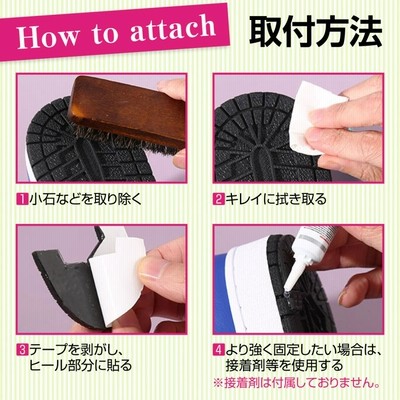 How to attach

取付方法

1 小石などを取り除く

2 キレイに拭き取る

3 テープを剥がし、ヒール部分に貼る

4 より強く固定したい場合は、接着剤等を使用する
※接着剤は付属しておりません。