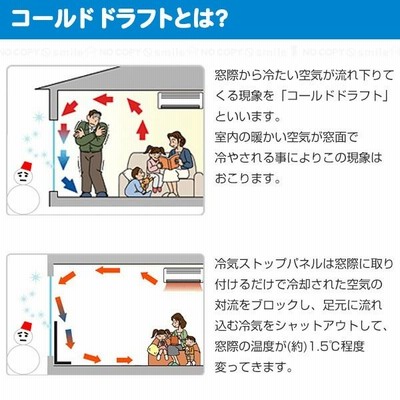 コールドドラフトとは?

NO COPY smile NO COPY smile NO COPY smile NO COPY smile

窓際から冷たい空気が流れ下りてくる現象を「コールドドラフト」といいます。
室内の暖かい空気が窓面で冷やされる事によりこの現象はおこります。

冷気ストップパネルは窓際に取り付けるだけで冷却された空気の対流をブロックし、足元に流れ込む冷気をシャットアウトして、窓際の温度が(約)1.5℃程度変ってきます。