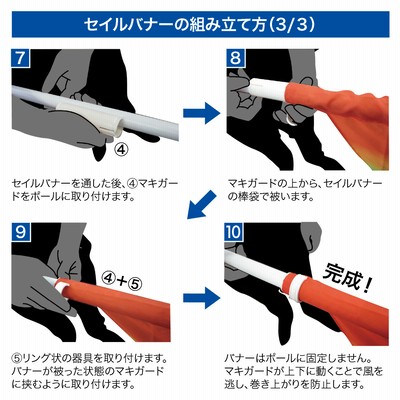 セイルバナーの組み立て方(3/3)

7

④

セイルバナーを通した後、④マキガードをポールに取り付けます。

8

マキガードの上から、セイルバナーの棒袋で被います。

9

④+⑤

⑤リング状の器具を取り付けます。バナーが被った状態のマキガードに挟むように取り付けます。

10

完成!

バナーはポールに固定しません。マキガードが上下に動くことで風を逃し、巻き上がりを防止します。