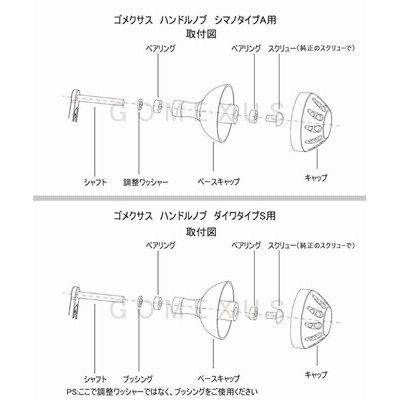 ゴメクサス　ハンドルノブ　シマノタイプA用
取付図

ベアリング
ベアリング
スクリュー（純正のスクリューで）

GOMEXUS

シャフト
調整ワッシャー
ベースキャップ
キャップ

ゴメクサス　ハンドルノブ　ダイワタイプS用
取付図

ベアリング
ベアリング
スクリュー（純正のスクリューで）

GOMEXUS

シャフト
ブッシング
ベースキャップ
キャップ

PS:ここで調整ワッシャーではなく、ブッシングをご使用ください