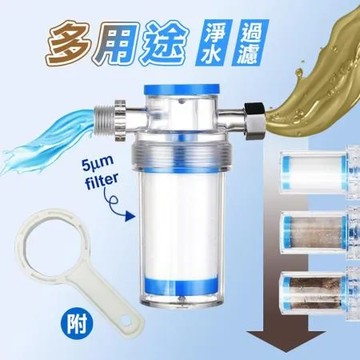 多用途 淨水 過濾

5µm filter

附