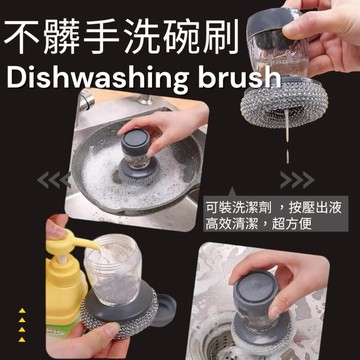 不髒手洗碗刷
Dishwashing brush

可裝洗潔劑 ，按壓出液
高效清潔，超方便