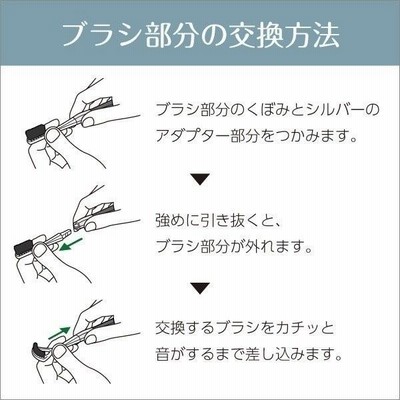 ブラシ部分の交換方法

ブラシ部分のくぼみとシルバーのアダプター部分をつかみます。

▼

強めに引き抜くと、ブラシ部分が外れます。

▼

交換するブラシをカチッと音がするまで差し込みます。