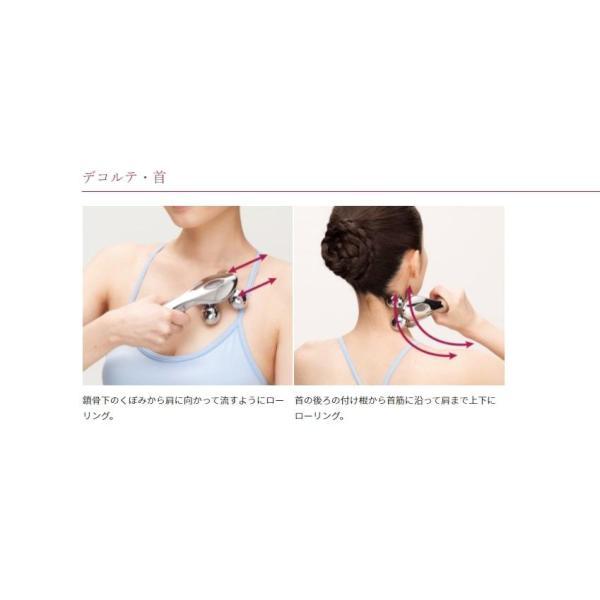 デコルテ・首

鎖骨下のくぼみから肩に向かって流すようにローリング。

首の後ろの付け根から首筋に沿って肩まで上下にローリング。