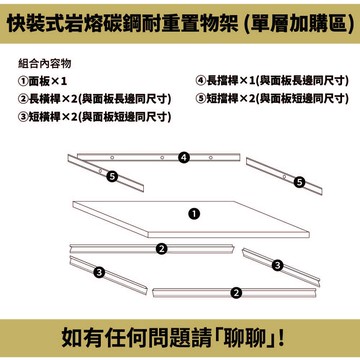 快裝式岩熔碳鋼耐重置物架 (單層加購區)

組合內容物

①面板×1

②長橫桿×2(與面板長邊同尺寸)

③短橫桿×2(與面板短邊同尺寸)

④長擋桿×1(與面板長邊同尺寸)

⑤短擋桿×2(與面板短邊同尺寸)

④

⑤

⑤

①

②

③

③

②

如有任何問題請「聊聊」!