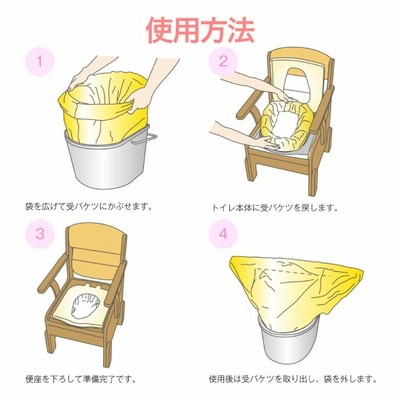 使用方法

1

袋を広げて受バケツにかぶせます。

2

トイレ本体に受バケツを戻します。

3

便座を下ろして準備完了です。

4

使用後は受バケツを取り出し、袋を外します。