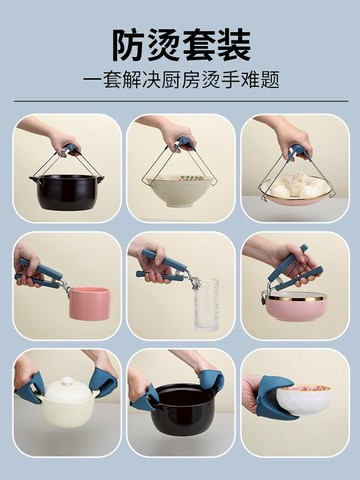 防烫套装

一套解决厨房烫手难题