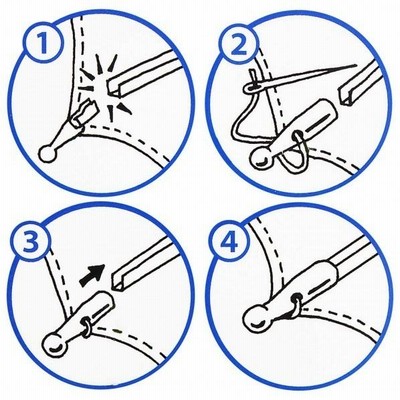 1

2

3

4