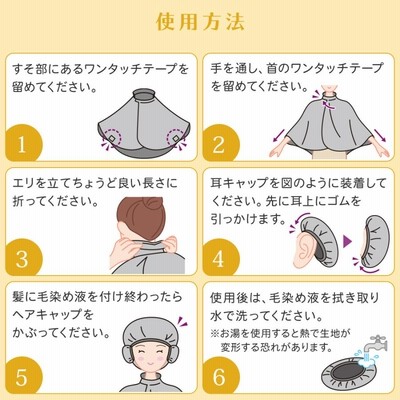 使用方法

すそ部にあるワンタッチテープを留めてください。

1

手を通し、首のワンタッチテープを留めてください。

2

エリを立てちょうど良い長さに折ってください。

3

耳キャップを図のように装着してください。先に耳上にゴムを引っかけます。

4

髪に毛染め液を付け終わったらヘアキャップをかぶってください。

5

使用後は、毛染め液を拭き取り水で洗ってください。
※お湯を使用すると熱で生地が変形する恐れがあります。

6