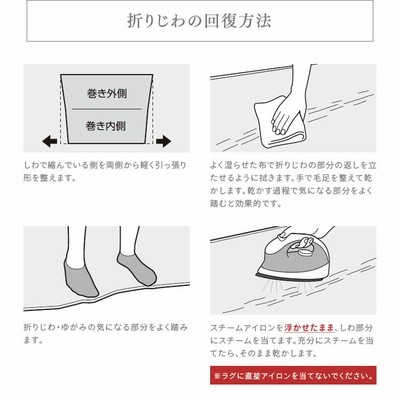 折りじわの回復方法

巻き外側

巻き内側

しわで縮んでいる側を両側から軽く引っ張り形を整えます。

よく湿らせた布で折りじわの部分の返しを立たせるように拭きます。手で毛足を整えて乾かします。乾かす過程で気になる部分をよく踏むと効果的です。

折りじわ・ゆがみの気になる部分をよく踏みます。

スチームアイロンを浮かせたまま、しわ部分にスチームを当てます。充分にスチームを当てたら、そのまま乾かします。

※ラグに直接アイロンを当てないでください。