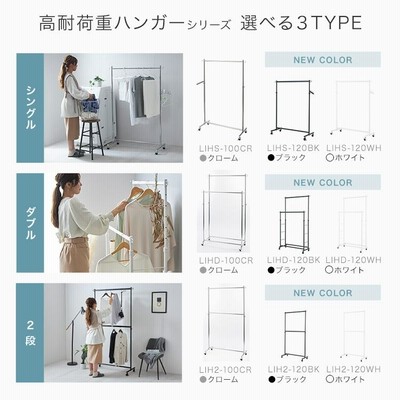 高耐荷重ハンガーシリーズ 選べる3TYPE

シングル

NEW COLOR

LIHS-100CR
●クローム

LIHS-120BK
●ブラック

LIHS-120WH
○ホワイト

ダブル

NEW COLOR

LIHD-100CR
●クローム

LIHD-120BK
●ブラック

LIHD-120WH
○ホワイト

2段

NEW COLOR

LIH2-100CR
●クローム

LIH2-120BK
●ブラック

LIH2-120WH
○ホワイト