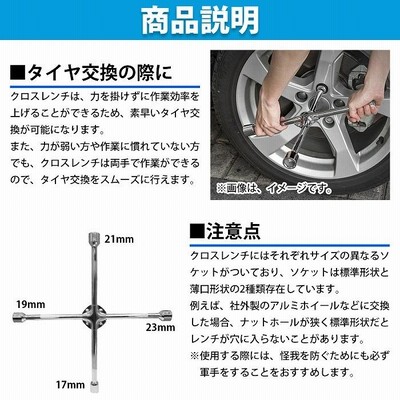 商品説明

■タイヤ交換の際に

クロスレンチは、力を掛けずに作業効率を上げることができるため、素早いタイヤ交換が可能になります。
また、力が弱い方や作業に慣れていない方でも、クロスレンチは両手で作業ができるので、タイヤ交換をスムーズに行えます。

※画像は、イメージです。

21mm
19mm
23mm
17mm

■注意点

クロスレンチにはそれぞれサイズの異なるソケットがついており、ソケットは標準形状と薄口形状の2種類存在しています。
例えば、社外製のアルミホイールなどに交換した場合、ナットホールが狭く標準形状だとレンチが穴に入らないことがあります。
※使用する際には、怪我を防ぐためにも必ず軍手をすることをおすすめします。