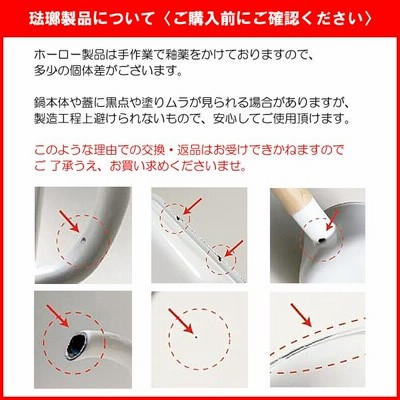 琺瑯製品について〈ご購入前にご確認ください〉

ホーロー製品は手作業で釉薬をかけておりますので、多少の個体差がございます。

鍋本体や蓋に黒点や塗りムラが見られる場合がありますが、製造工程上避けられないもので、安心してご使用頂けます。

このような理由での交換・返品はお受けできかねますのでご 了承うえ、お買い求めくださいませ。