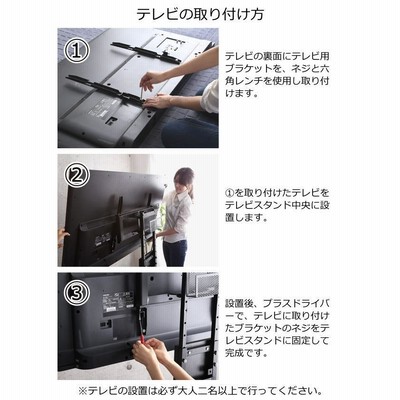 テレビの取り付け方

①

テレビの裏面にテレビ用ブラケットを、ネジと六角レンチを使用し取り付けます。

②

①を取り付けたテレビをテレビスタンド中央に設置します。

③

設置後、プラスドライバーで、テレビに取り付けたブラケットのネジをテレビスタンドに固定して完成です。

※テレビの設置は必ず大人二名以上で行ってください。