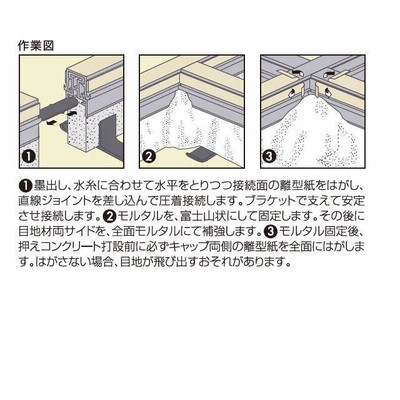 作業図

❶

❷

❸

❶墨出し、水糸に合わせて水平をとりつつ接続面の離型紙をはがし、直線ジョイントを差し込んで圧着接続します。ブラケットで支えて安定させ接続します。❷モルタルを、富士山状にして固定します。その後に目地材両サイドを、全面モルタルにて補強します。❸モルタル固定後、押えコンクリート打設前に必ずキャップ両側の離型紙を全面にはがします。はがさない場合、目地が飛び出すおそれがあります。