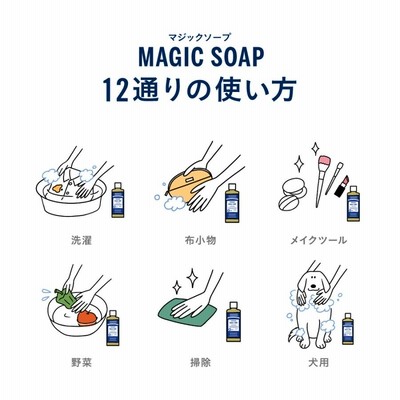 マジックソープ
MAGIC SOAP
12通りの使い方

洗濯

布小物

メイクツール

野菜

掃除

犬用