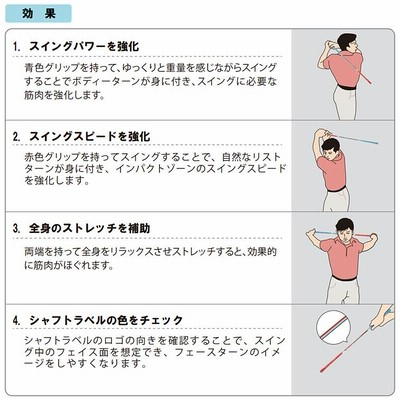 効　果

1. スイングパワーを強化

青色グリップを持って、ゆっくりと重量を感じながらスイングすることでボディーターンが身に付き、スイングに必要な筋肉を強化します。

2. スイングスピードを強化

赤色グリップを持ってスイングすることで、自然なリストターンが身に付き、インパクトゾーンのスイングスピードを強化します。

3. 全身のストレッチを補助

両端を持って全身をリラックスさせストレッチすると、効果的に筋肉がほぐれます。

4. シャフトラベルの色をチェック

シャフトラベルのロゴの向きを確認することで、スイング中のフェイス面を想定でき、フェースターンのイメージをしやすくなります。