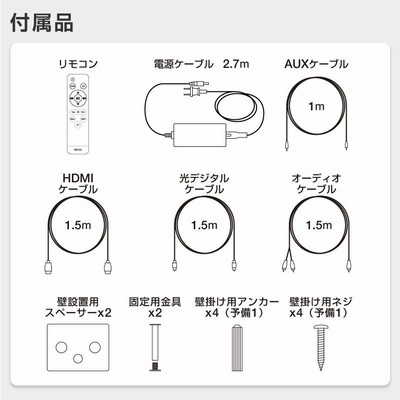 付属品

リモコン

電源ケーブル 2.7m

AUXケーブル

1m

HDMI
ケーブル

1.5m

光デジタル
ケーブル

1.5m

オーディオ
ケーブル

1.5m

壁設置用
スペーサーx2

固定用金具
x2

壁掛け用アンカー
x4（予備1）

壁掛け用ネジ
x4（予備1）