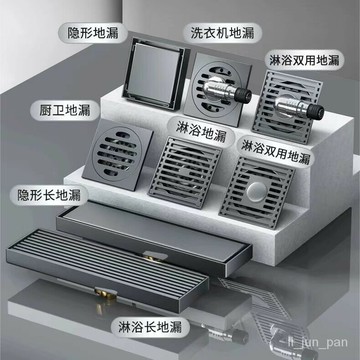 隐形地漏

洗衣机地漏

淋浴双用地漏

厨卫地漏

淋浴地漏

淋浴双用地漏

隐形长地漏

淋浴长地漏

li_jun_pan