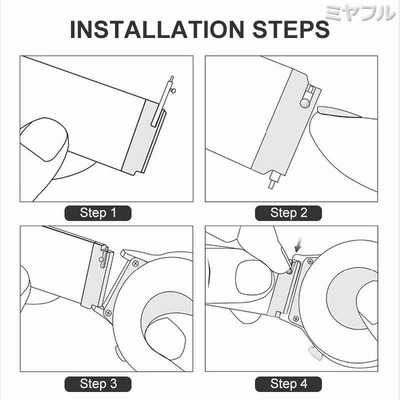 ミヤフル

INSTALLATION STEPS

Step 1

Step 2

Step 3

Step 4