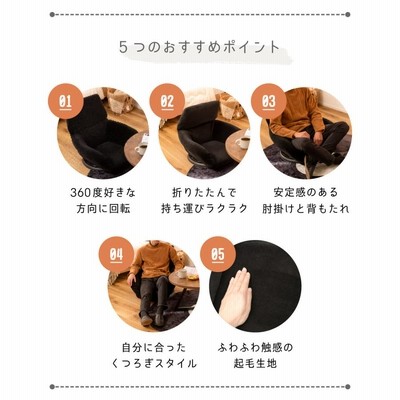 5つのおすすめポイント

01

360度好きな方向に回転

02

折りたたんで持ち運びラクラク

03

安定感のある肘掛けと背もたれ

04

自分に合ったくつろぎスタイル

05

ふわふわ触感の起毛生地