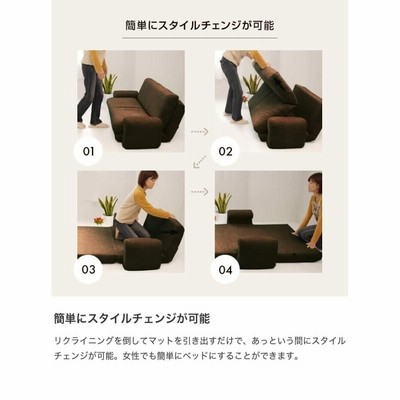 簡単にスタイルチェンジが可能

01

02

03

04

簡単にスタイルチェンジが可能

リクライニングを倒してマットを引き出すだけで、あっという間にスタイルチェンジが可能。女性でも簡単にベッドにすることができます。