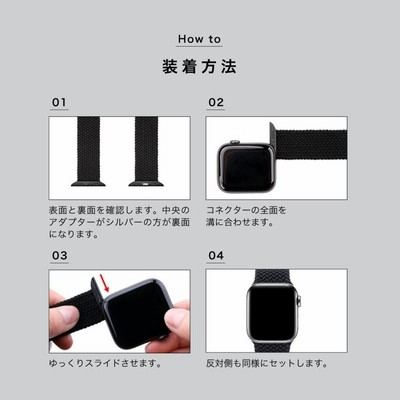 How to

装着方法

01

表面と裏面を確認します。中央のアダプターがシルバーの方が裏面になります。

02

コネクターの全面を溝に合わせます。

03

ゆっくりスライドさせます。

04

反対側も同様にセットします。