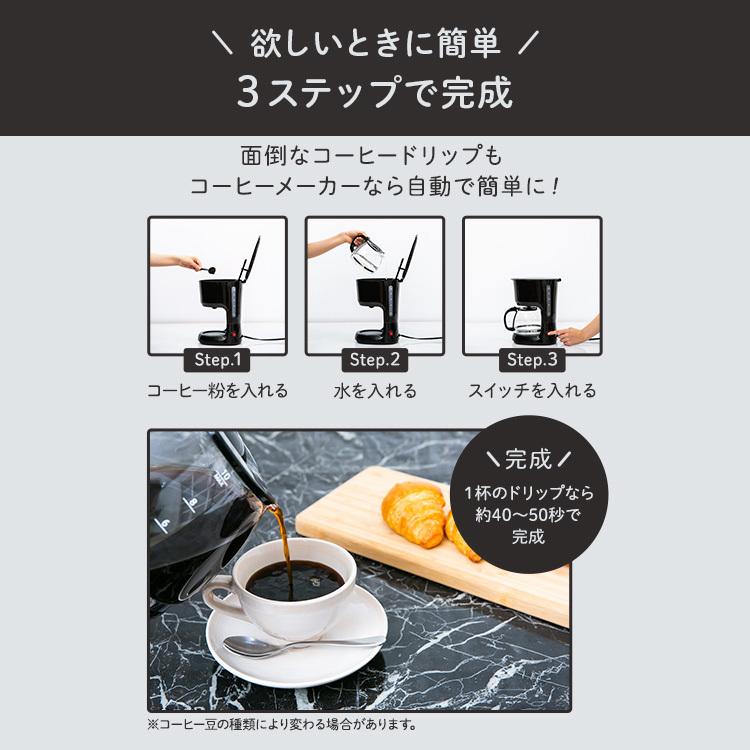 ＼ 欲しいときに簡単 ／
3ステップで完成

面倒なコーヒードリップも
コーヒーメーカーなら自動で簡単に！

Step.1
コーヒー粉を入れる

Step.2
水を入れる

Step.3
スイッチを入れる

＼完成／
1杯のドリップなら
約40〜50秒で
完成

※コーヒー豆の種類により変わる場合があります。