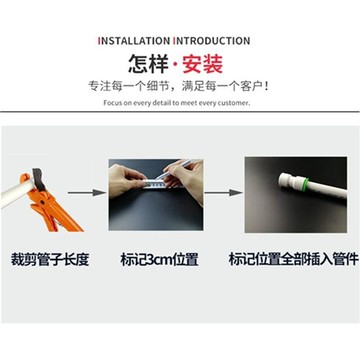 INSTALLATION INTRODUCTION

怎样·安装

专注每一个细节，满足每一个客户！

Focus on every detail to meet every customer.

裁剪管子长度

标记3cm位置

标记位置全部插入管件