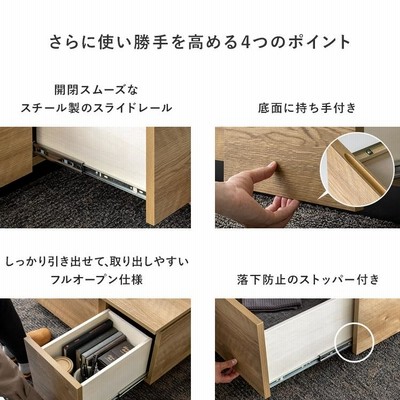 さらに使い勝手を高める4つのポイント

開閉スムーズな
スチール製のスライドレール

底面に持ち手付き

しっかり引き出せて、取り出しやすい
フルオープン仕様

落下防止のストッパー付き