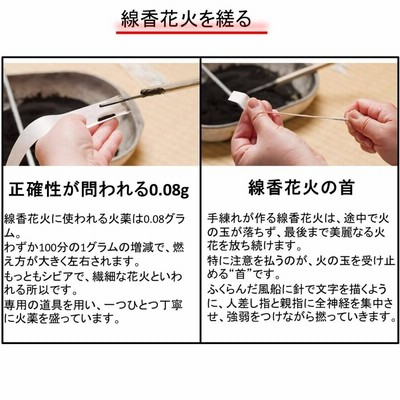 線香花火を縒る

正確性が問われる0.08g

線香花火に使われる火薬は0.08グラム。
わずか100分の1グラムの増減で、燃え方が大きく左右されます。
もっともシビアで、繊細な花火といわれる所以です。
専用の道具を用い、一つひとつ丁寧に火薬を盛っています。

線香花火の首

手練れが作る線香花火は、途中で火の玉が落ちず、最後まで美麗なる火花を放ち続けます。
特に注意を払うのが、火の玉を受け止める“首”です。
ふくらんだ風船に針で文字を描くように、人差し指と親指に全神経を集中させ、強弱をつけながら撚っていきます。