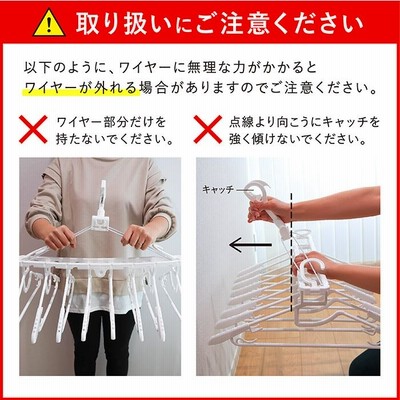 取り扱いにご注意ください

以下のように、ワイヤーに無理な力がかかるとワイヤーが外れる場合がありますのでご注意ください。

ワイヤー部分だけを持たないでください。

点線より向こうにキャッチを強く傾けないでください。

キャッチ