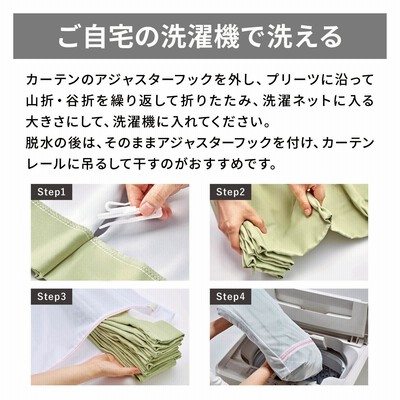 ご自宅の洗濯機で洗える

カーテンのアジャスターフックを外し、プリーツに沿って山折・谷折を繰り返して折りたたみ、洗濯ネットに入る大きさにして、洗濯機に入れてください。
脱水の後は、そのままアジャスターフックを付け、カーテンレールに吊るして干すのがおすすめです。

Step1

Step2

Step3

Step4