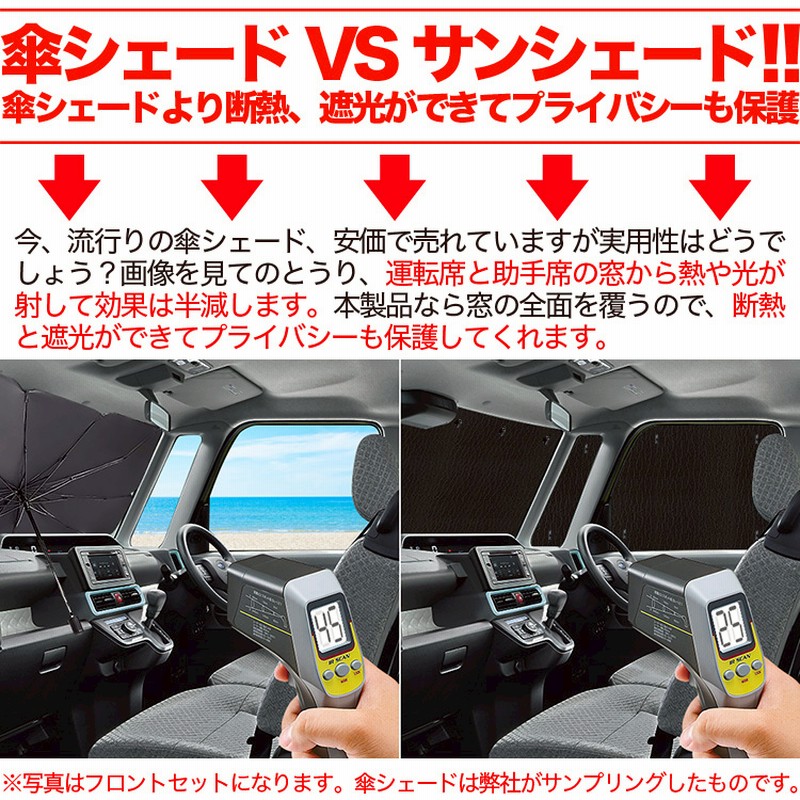 傘シェード VS サンシェード!!
傘シェードより断熱、遮光ができてプライバシーも保護

今、流行りの傘シェード、安価で売れていますが実用性はどうでしょう？画像を見てのとうり、運転席と助手席の窓から熱や光が射して効果は半減します。本製品なら窓の全面を覆うので、断熱と遮光ができてプライバシーも保護してくれます。

45

IR SCAN

25

IR SCAN

※写真はフロントセットになります。傘シェードは弊社がサンプリングしたものです。