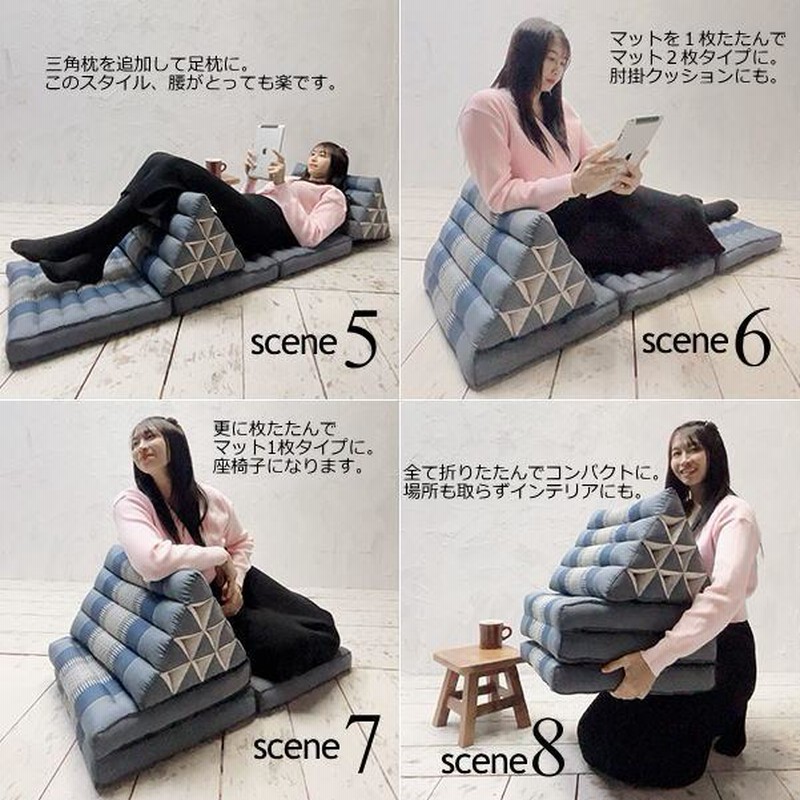 三角枕を追加して足枕に。
このスタイル、腰がとっても楽です。

scene 5

マットを１枚たたんで
マット２枚タイプに。
肘掛クッションにも。

scene 6

更に枚たたんで
マット1枚タイプに。
座椅子になります。

scene 7

全て折りたたんでコンパクトに。
場所も取らずインテリアにも。

scene 8