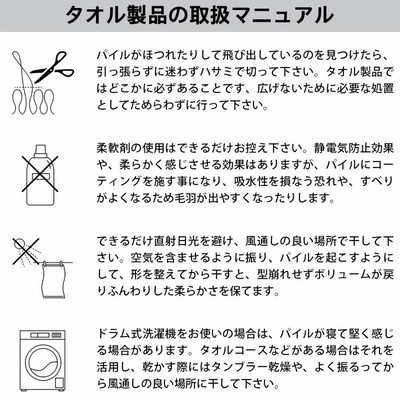 タオル製品の取扱マニュアル

パイルがほつれたりして飛び出しているのを見つけたら、引っ張らずに迷わずハサミで切って下さい。タオル製品ではどこかに必ずあることです、広げないために必要な処置としてためらわずに行って下さい。

柔軟剤の使用はできるだけお控え下さい。静電気防止効果や、柔らかく感じさせる効果はありますが、パイルにコーティングを施す事になり、吸水性を損なう恐れや、すべりがよくなるため毛羽が出やすくなったりします。

できるだけ直射日光を避け、風通しの良い場所で干して下さい。空気を含ませるように振り、パイルを起こすようにして、形を整えてから干すと、型崩れせずボリュームが戻りふんわりした柔らかさを保てます。

ドラム式洗濯機をお使いの場合は、パイルが寝て堅く感じる場合があります。タオルコースなどがある場合はそれを活用し、乾かす際にはタンブラー乾燥や、よく振るってから風通しの良い場所に干して下さい。