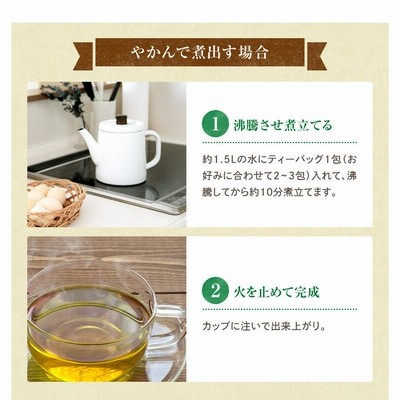 やかんで煮出す場合

1 沸騰させ煮立てる

約1.5Lの水にティーバッグ1包（お好みに合わせて2~3包）入れて、沸騰してから約10分煮立てます。

2 火を止めて完成

カップに注いで出来上がり。