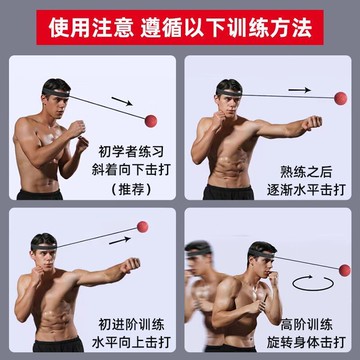 使用注意 遵循以下训练方法

初学者练习
斜着向下击打
（推荐）

熟练之后
逐渐水平击打

初进阶训练
水平向上击打

高阶训练
旋转身体击打