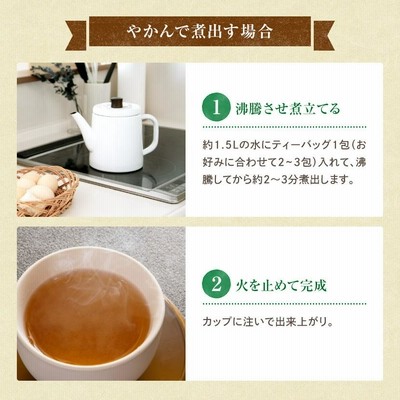 やかんで煮出す場合

1 沸騰させ煮立てる

約1.5Lの水にティーバッグ1包（お好みに合わせて2~3包）入れて、沸騰してから約2～3分煮出します。

2 火を止めて完成

カップに注いで出来上がり。