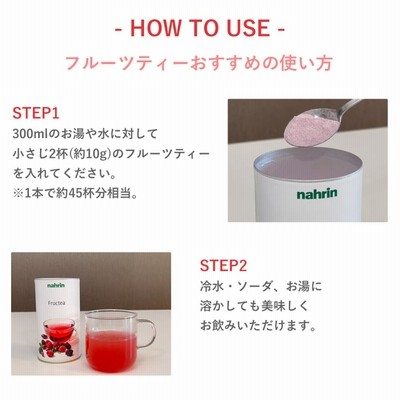 - HOW TO USE -

フルーツティーおすすめの使い方

STEP1
300mlのお湯や水に対して小さじ2杯(約10g)のフルーツティーを入れてください。
※1本で約45杯分相当。

nahrin

nahrin

Fructea

STEP2
冷水・ソーダ、お湯に溶かしても美味しくお飲みいただけます。