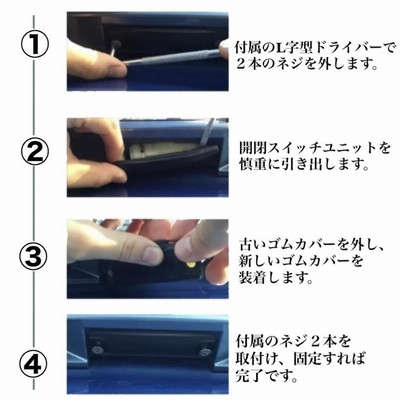 ①

付属のL字型ドライバーで２本のネジを外します。

②

開閉スイッチユニットを慎重に引き出します。

③

古いゴムカバーを外し、新しいゴムカバーを装着します。

④

付属のネジ２本を取付け、固定すれば完了です。