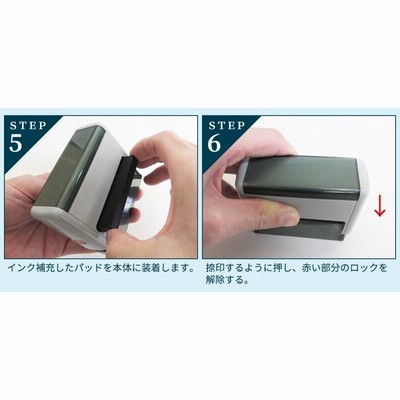 STEP
5

インク補充したパッドを本体に装着します。

STEP
6

捺印するように押し、赤い部分のロックを解除する。