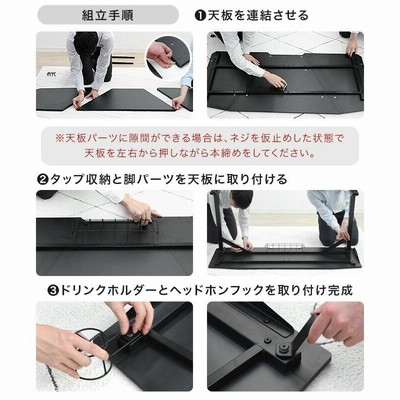 組立手順

❶天板を連結させる

※天板パーツに隙間ができる場合は、ネジを仮止めした状態で天板を左右から押しながら本締めをしてください。

❷タップ収納と脚パーツを天板に取り付ける

❸ドリンクホルダーとヘッドホンフックを取り付け完成