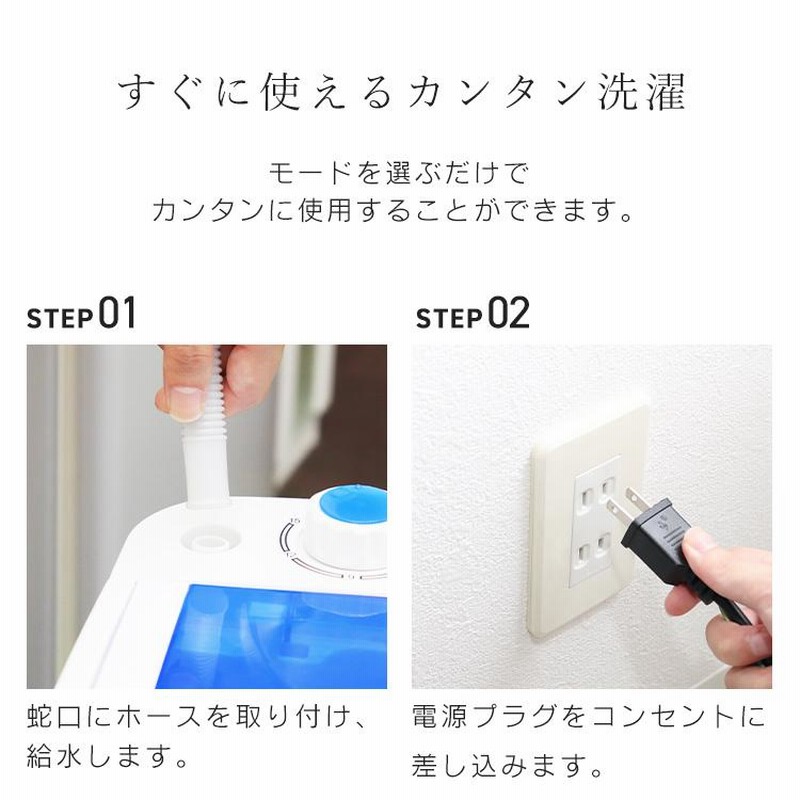 すぐに使えるカンタン洗濯

モードを選ぶだけで
カンタンに使用することができます。

STEP 01

蛇口にホースを取り付け、給水します。

STEP 02

電源プラグをコンセントに差し込みます。