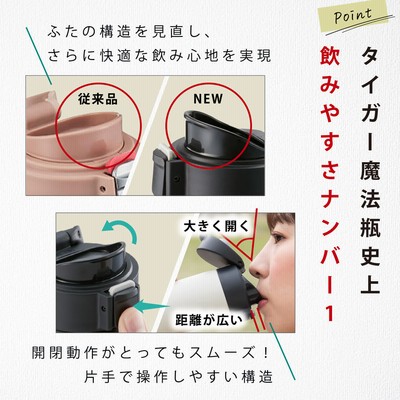 Point

タイガー魔法瓶史上

飲みやすさナンバー1

ふたの構造を見直し、
さらに快適な飲み心地を実現

従来品

NEW

大きく開く

距離が広い

開閉動作がとってもスムーズ！
片手で操作しやすい構造